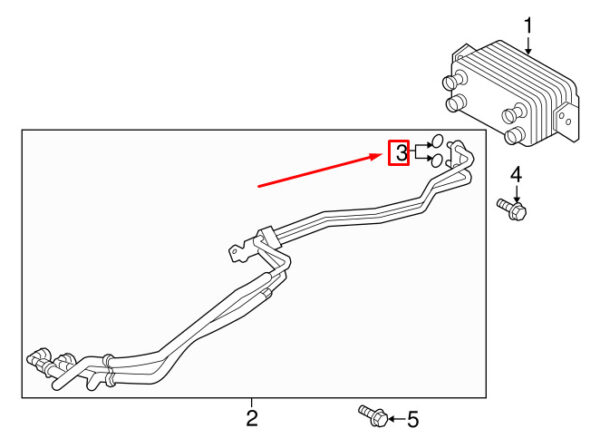 1
3
4
2
5