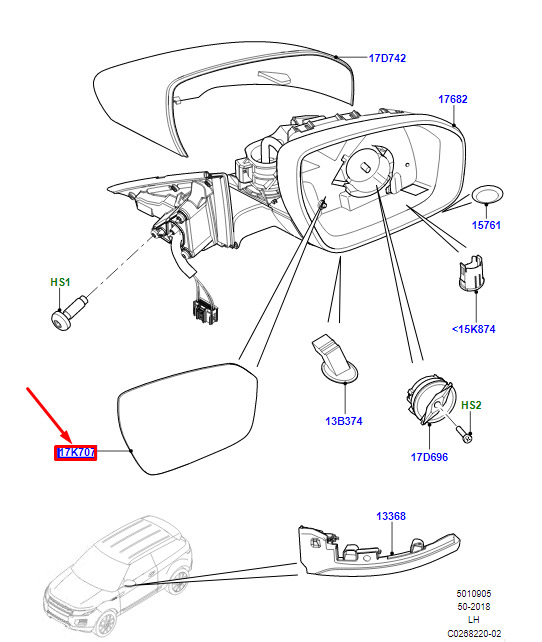 17D742
17682
15761
HS1
<15K874
13B374
HS2
17D696
17K707
13368
5010905
50-2018
LH
C0268220-02