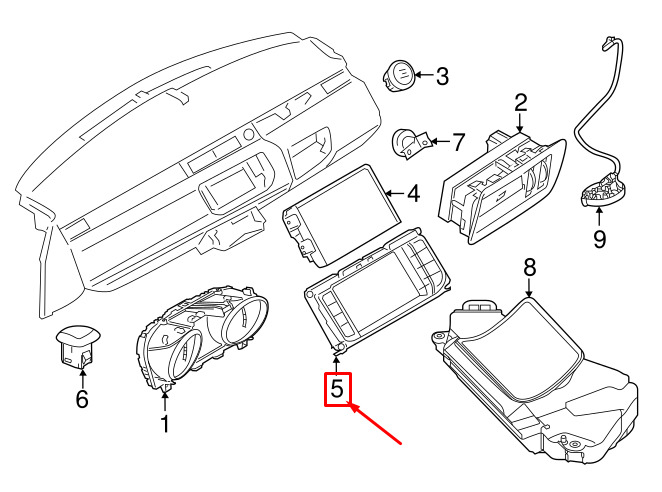 3
2
7
4
9
8
6
1
5