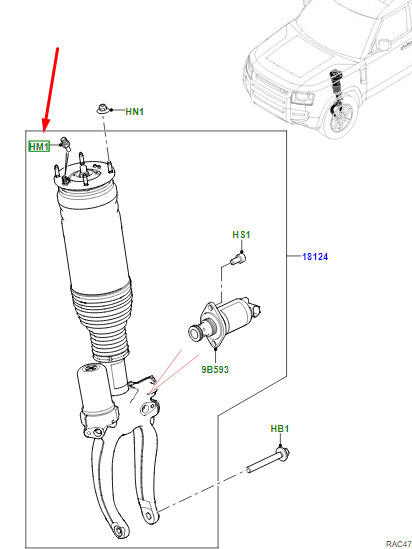 HN1

HM1

HS1

18124

9B593

HB1

RAC47