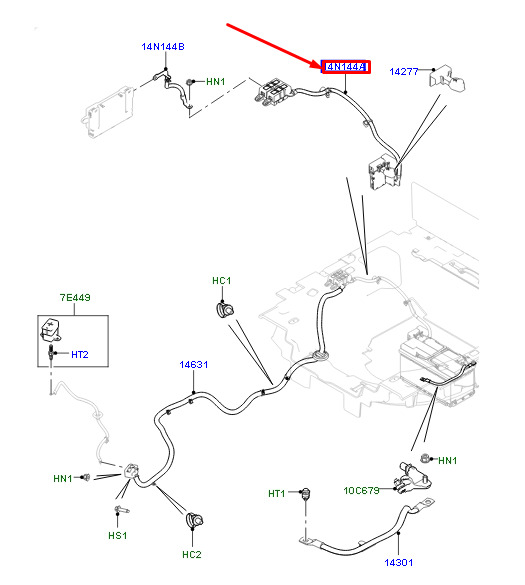 14N144B
HN1
14N144A
14277
HC1
7E449
HT2
14631
HN1
HN1
10C679
HT1
HS1
HC2
14301