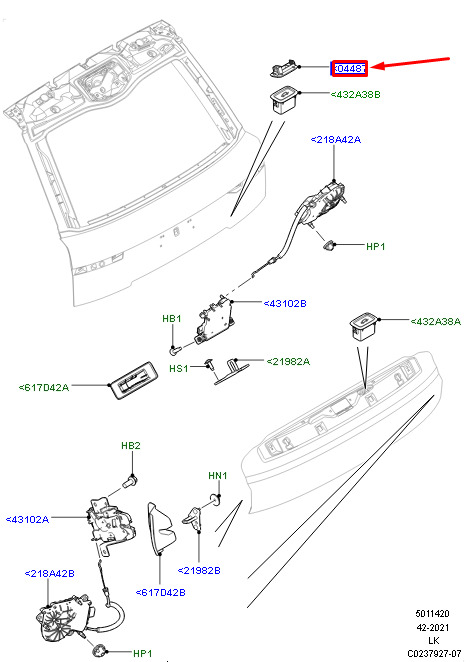 <04487
<432A38B
<218A42A
HP1
<43102B
HB1
<432A38A
HS1
<21982A
<617D42A
HB2
HN1
<43102A
<21982B
<218A42B
<617D42B
HP1
5011420
42-2021
LK
C0237927-07