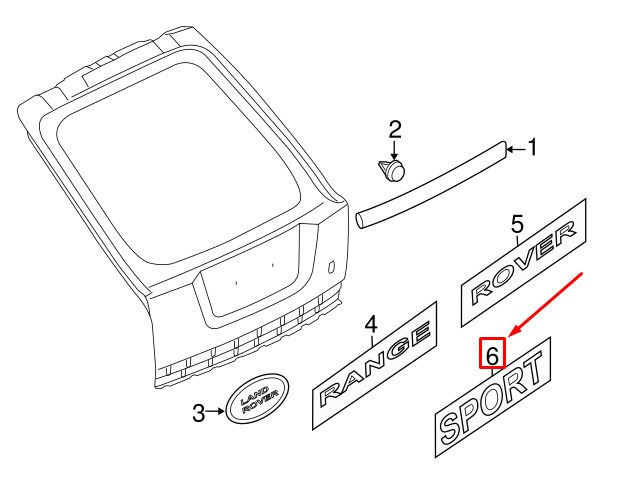 2
1
5
ROVER
4
RANGE
6
SPORT
3
LAND ROVER