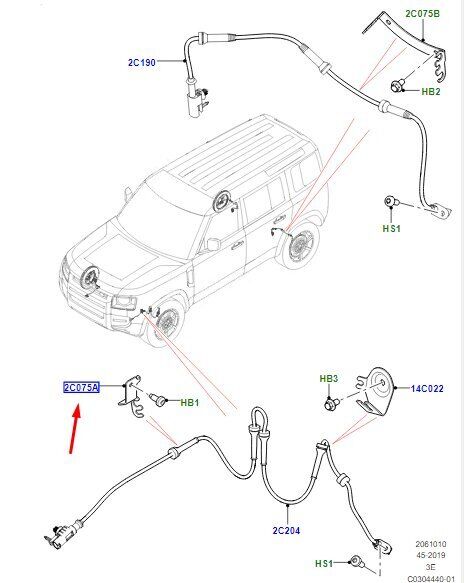 2C075B
2C190
HB2
HS1
2C075A
HB1
HB3
14C022
2C204
HS1
2061010
45-2019
3E
C0304440-01