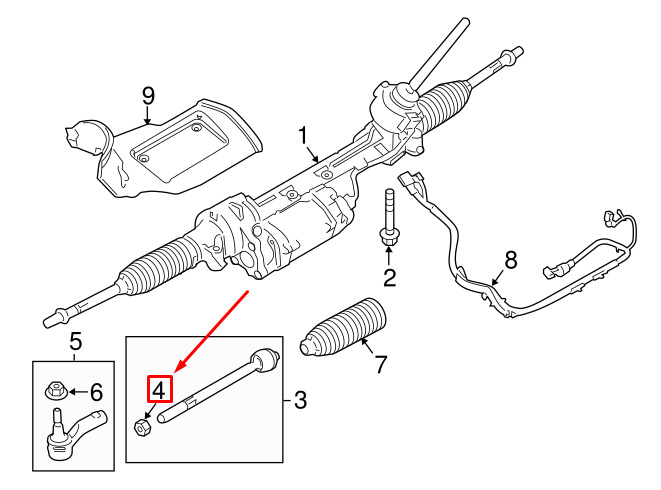 9
1
2
8
5
6
4
3
7