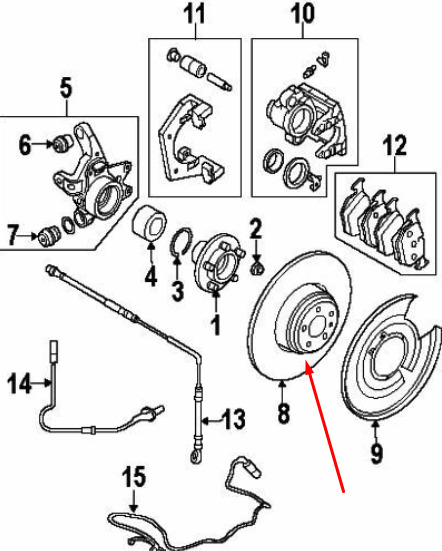 11
10
5
6
12
7
2
4
3
1
14
13
8
9
15