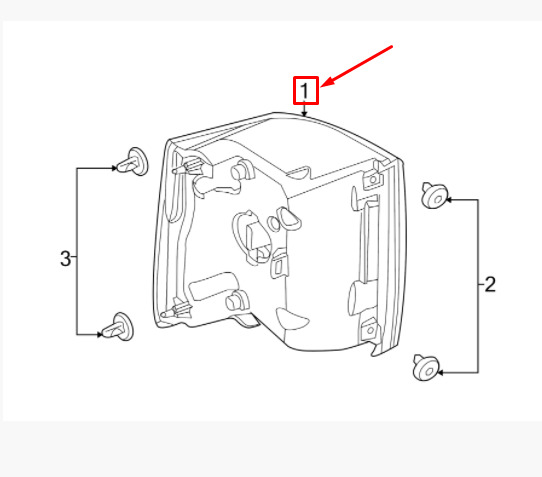 1
3
2