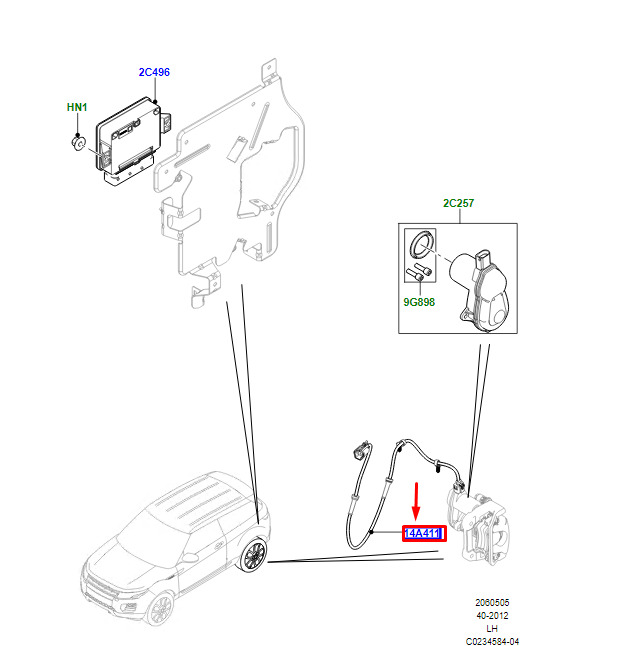 2C496

HN1

2C257

9G898

14A411

2060505
40-2012
LH
C0234584-04