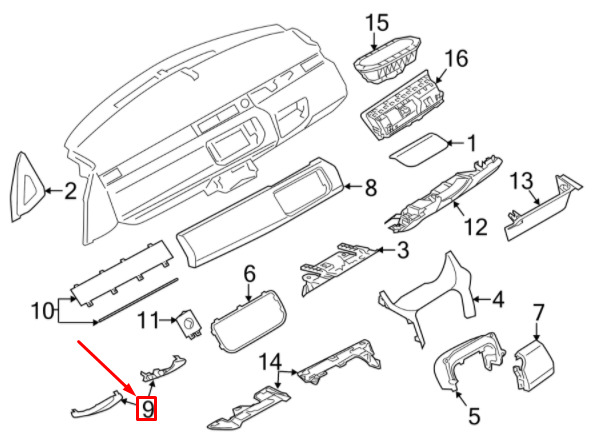 15
16
1
2
8
13
12
3
10
6
4
11
7
14
9
5