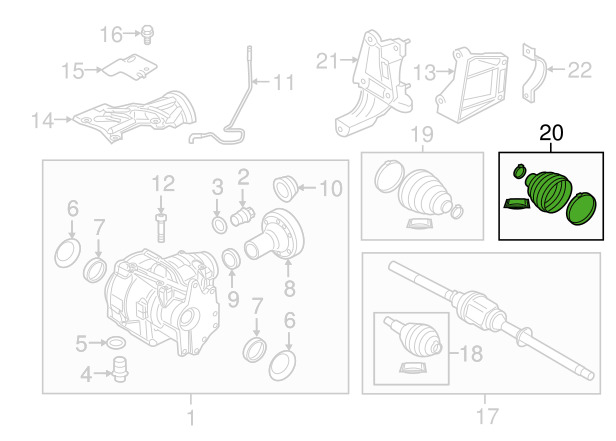 16
15
14
11
21
13
22
19
20
12
3
2
10
6
7
9
8
7
6
5
4
18
1
17