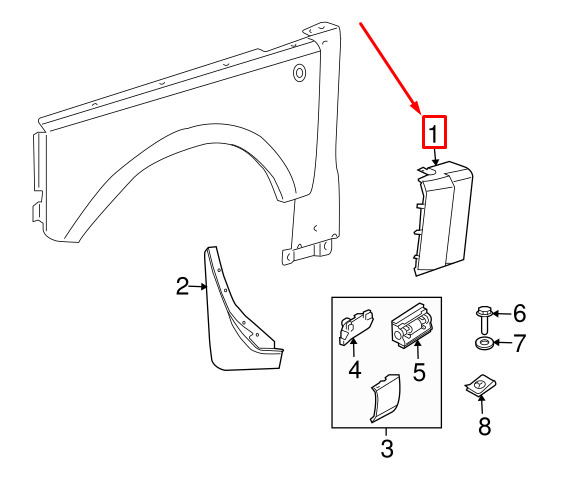 1
2
6
7
4
5
8
3