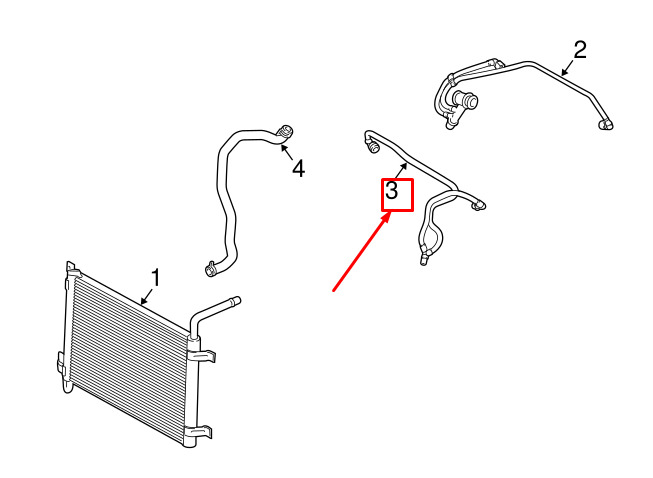 2
4
3
1