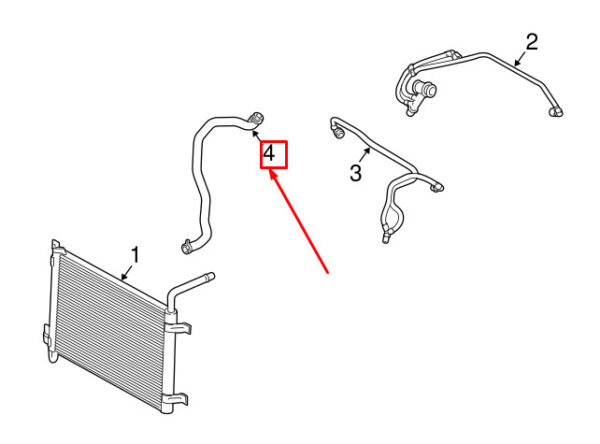 2

4

3

1