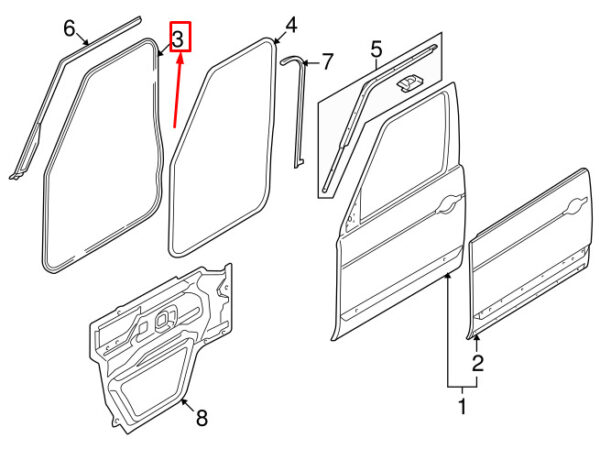 6
3
4
7
5
8
2
1