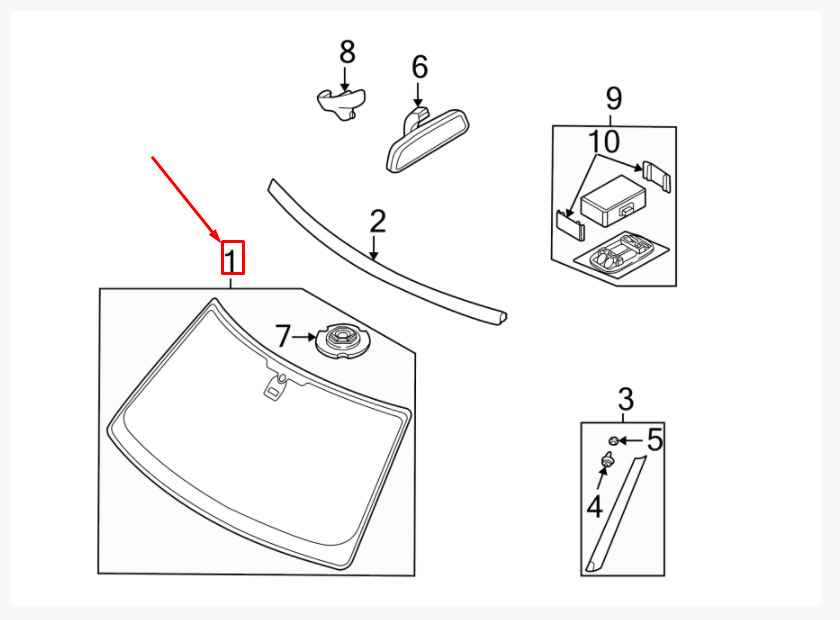 8
6
9
10
2
1
7
3
5
4