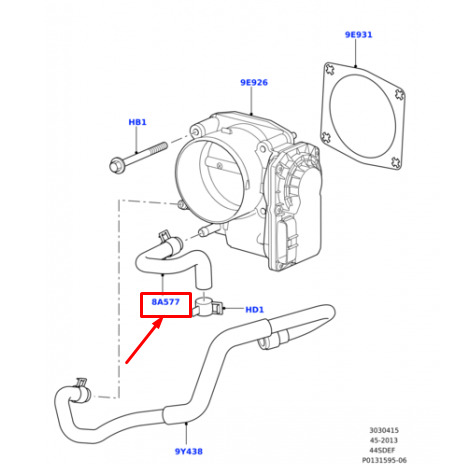 9E931

9E926

HB1

8A577

HD1

9Y438

3030415
45-2013
44SDEF
P0131595-06