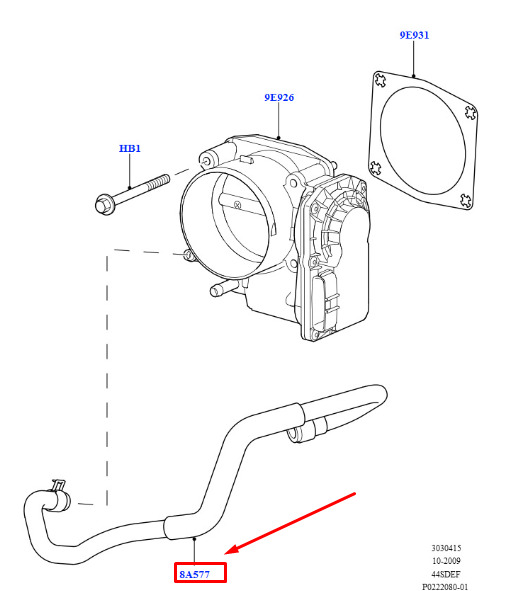 9E931

9E926

HB1

8A577

3030415
10-2009
44SDEF
P0222080-01