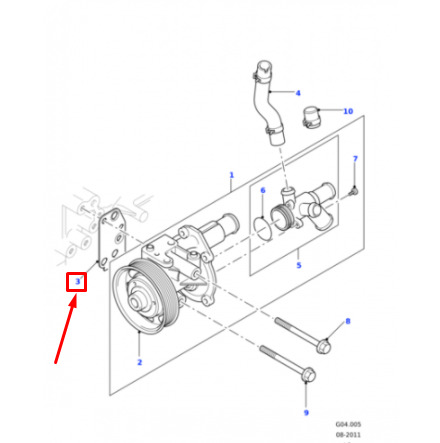 4
10
7
1
6
5
3
8
2
9
G04.005
08-2011