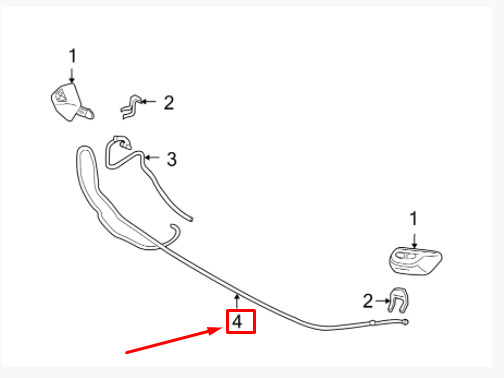 1
2
3
1
2
4