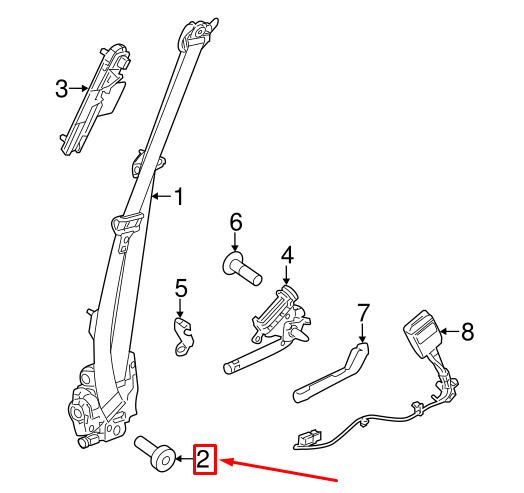 3
1
6
4
5
7
8
2