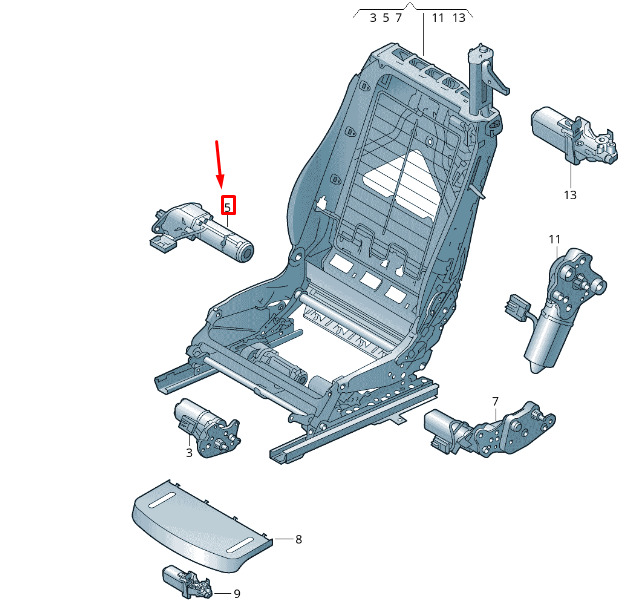 3 5 7 11 13

13

5

11

7

3

8

9