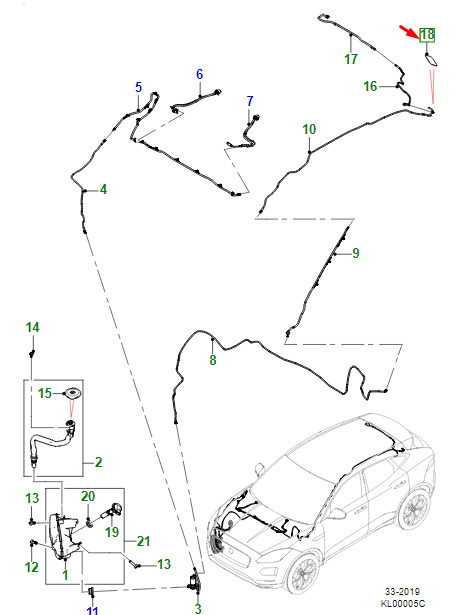 18
17
16
6
5
7
10
4
9
14
8
15
2
13
20
19
21
12
13
1
11
3
33-2019
KL00005C