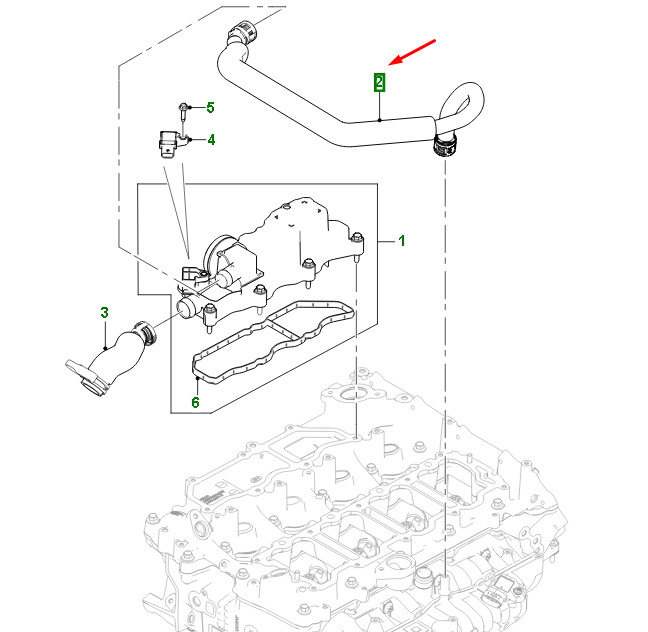 2
5
4
1
3
6