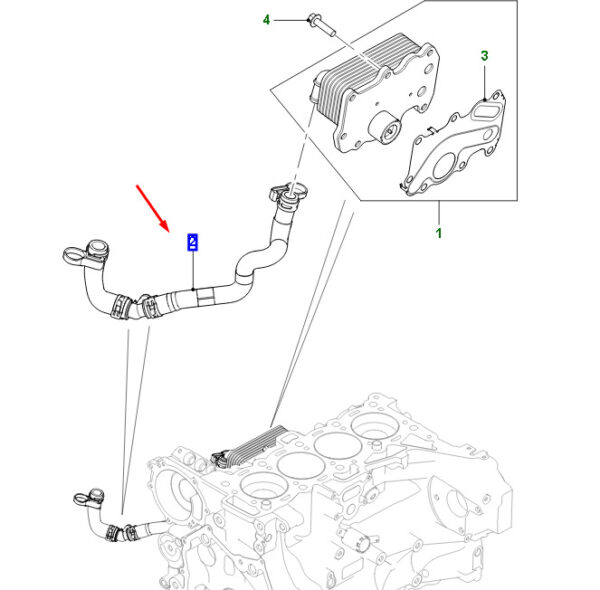 4

3

2

1