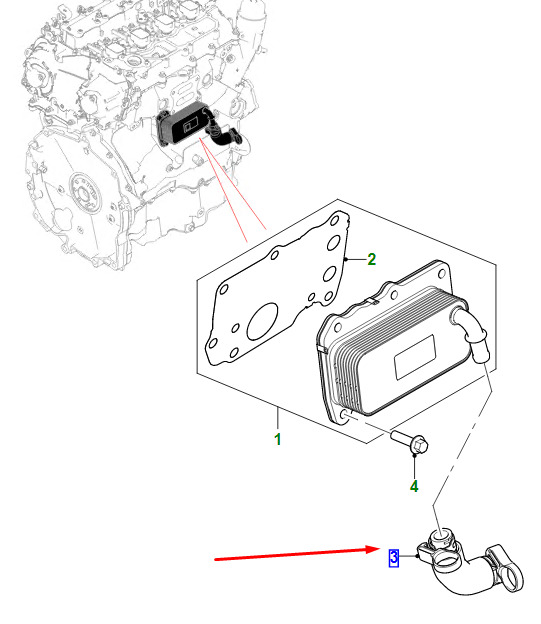 2

1

4

3