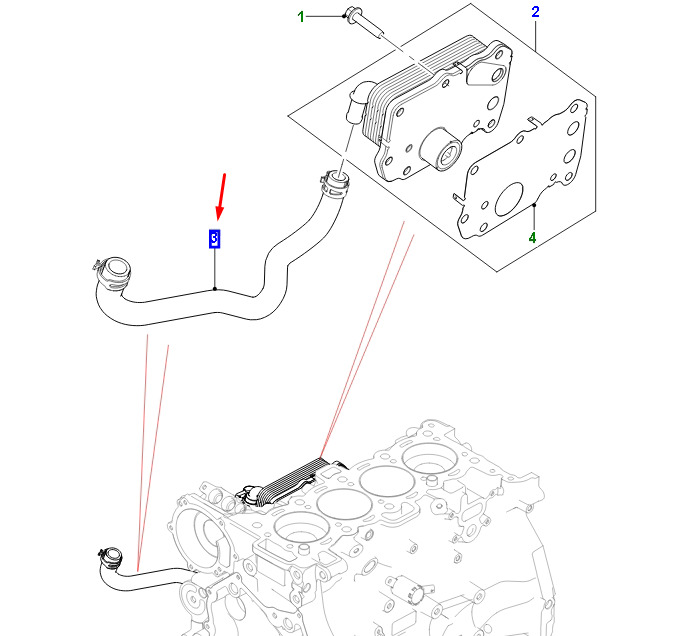 1
2
3
4