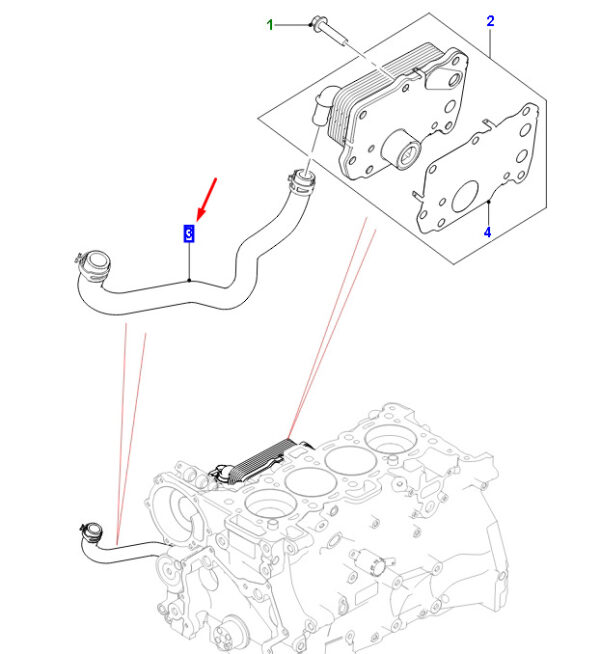 1
2
3
4