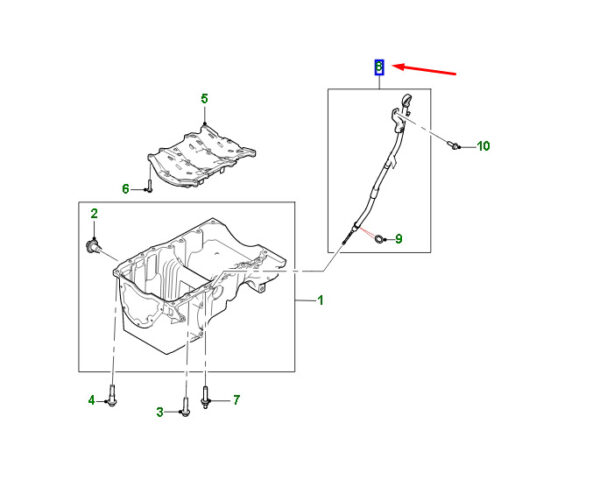 8
5
10
6
2
9
1
4
3
7