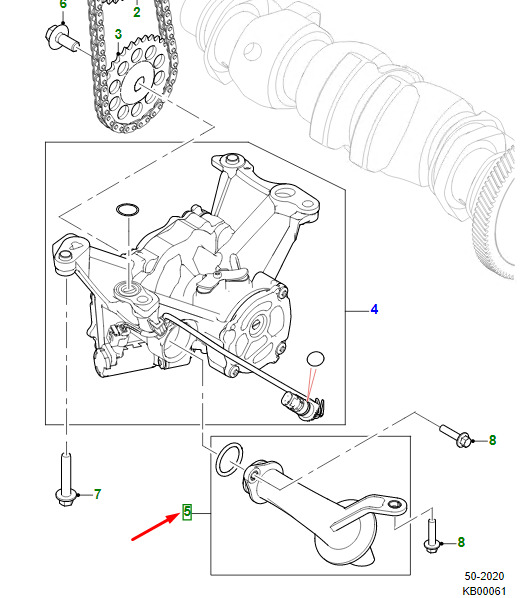 6
2
3
4
8
7
5
8
50-2020
KB00061