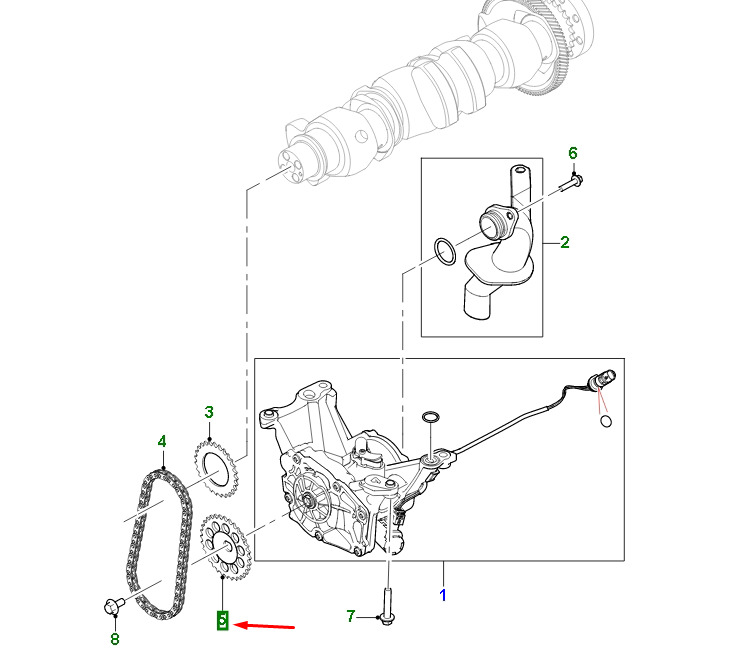 6
2
3
4
1
7
8
5