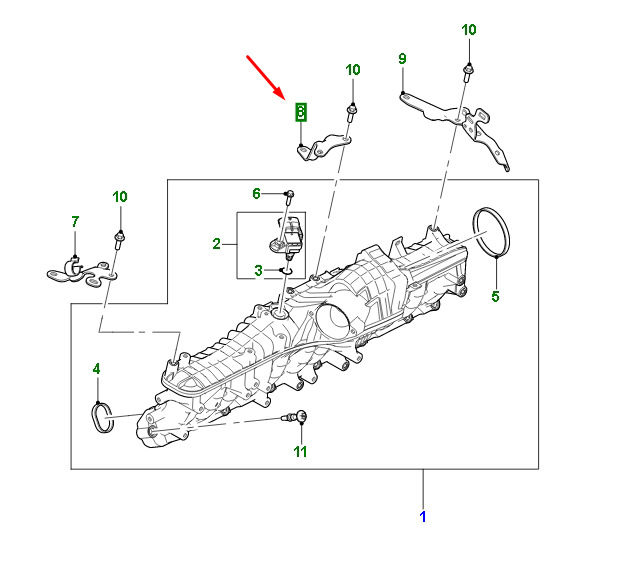 10
9
10
8
10
6
7
2
3
5
4
11
1