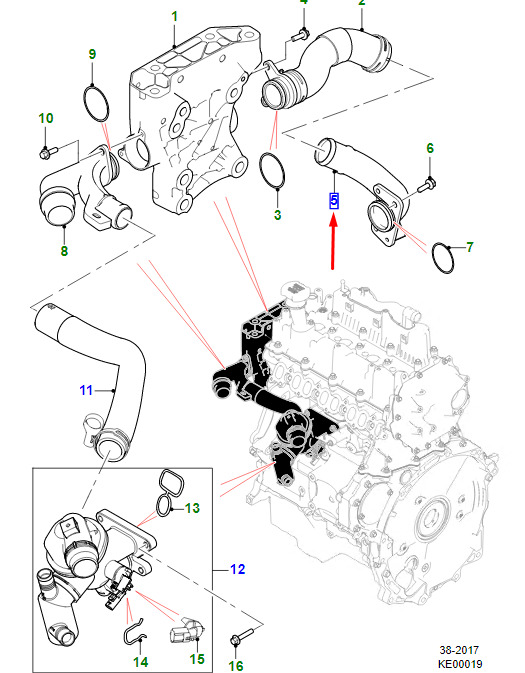 1
4
2
9
10
6
5
3
8
7
11
13
12
14
15
16
38-2017
KE00019