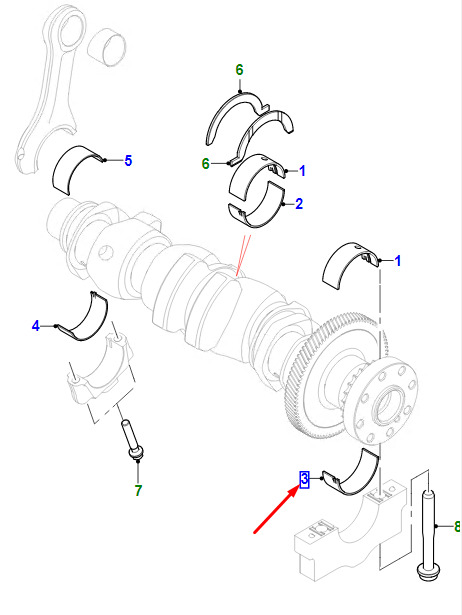 6
5
6
1
2
1
4
7
3
8