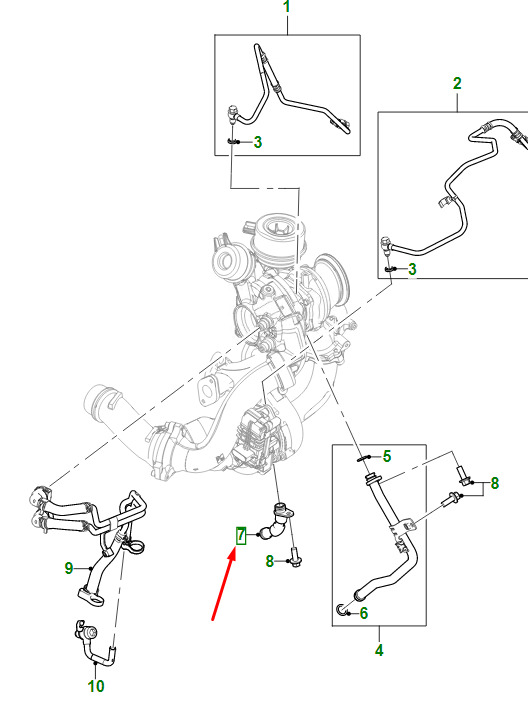 1
2
3
3
5
8
7
8
9
6
4
10