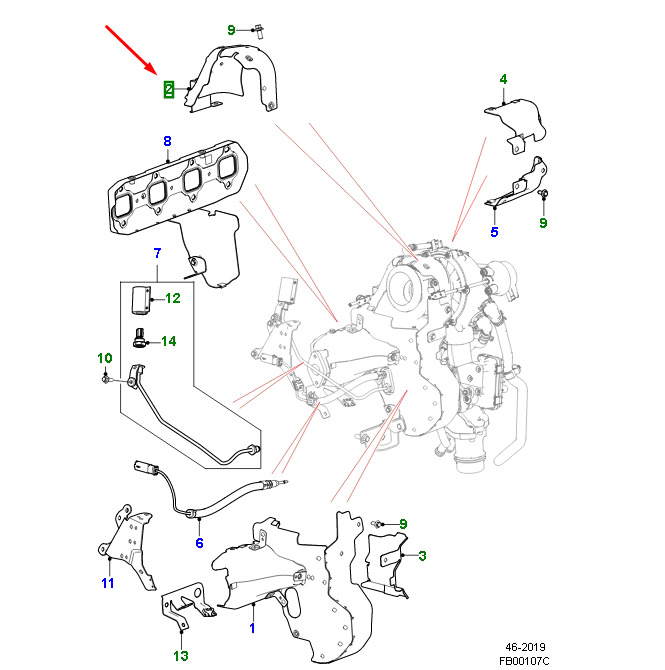 9
2
4
8
5
9
7
12
14
10
6
9
3
11
1
13
46-2019
FB00107C