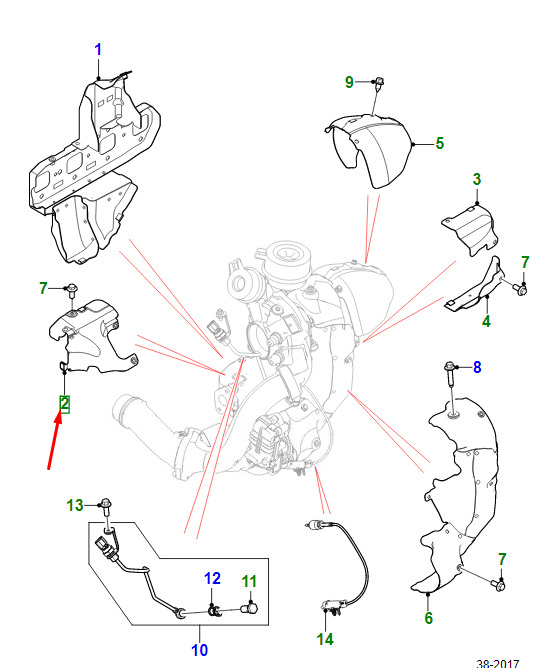 1
9
5
3
7
4
7
2
8
13
12
11
10
14
7
6
38-2017