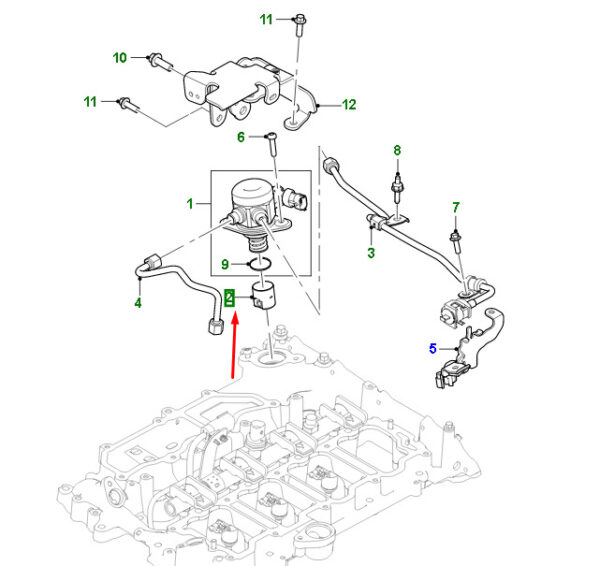 11
10
11
12
6
8
1
7
3
9
4
2
5