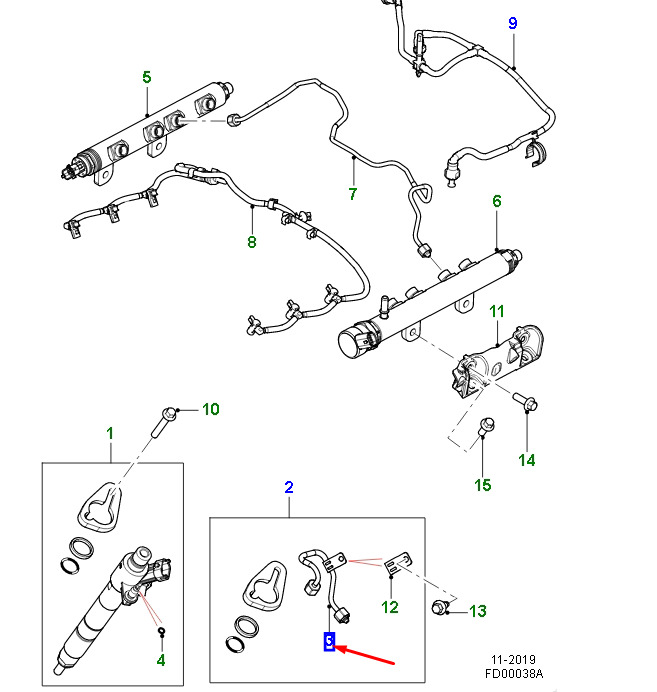 9
5
7
6
8
11
10
1
14
15
2
12
13
4
3
11-2019
FD00038A