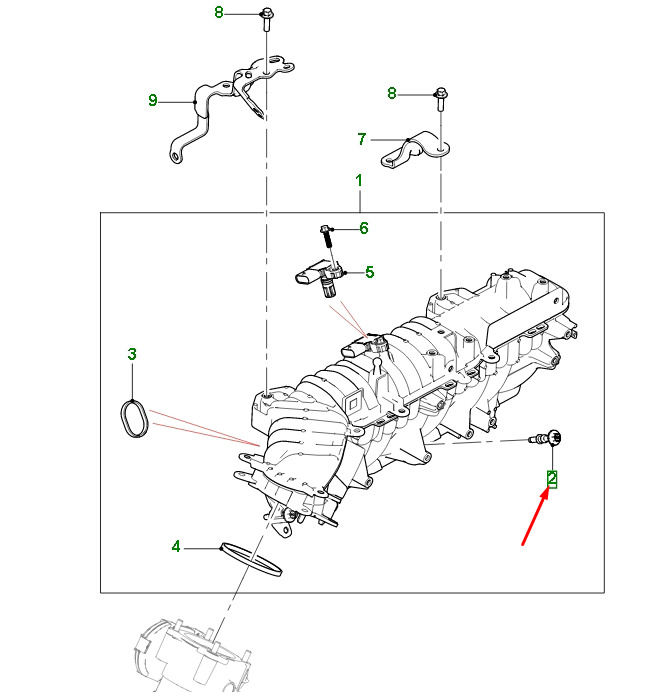 8
9
8
7
1
6
5
3
2
4