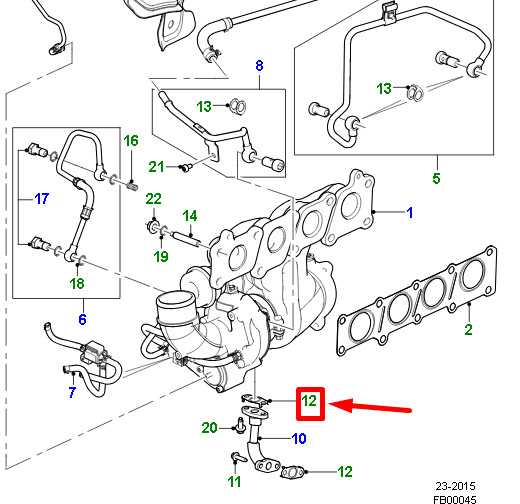 8
13
13
16
21
5
17
22
14
1
19
18
6
2
7
12
20
10
11
12
23-2015
FB00045