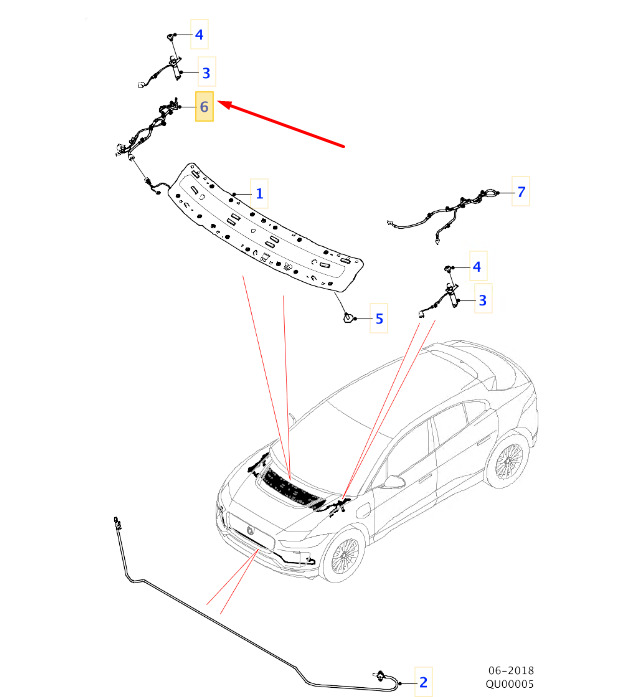 4
3
6
1
7
4
3
5
2
06-2018
QU00005