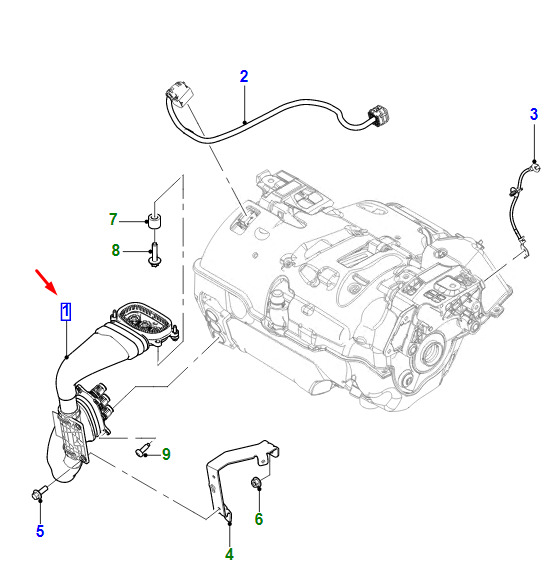 2
3
7
8
1
9
5
6
4