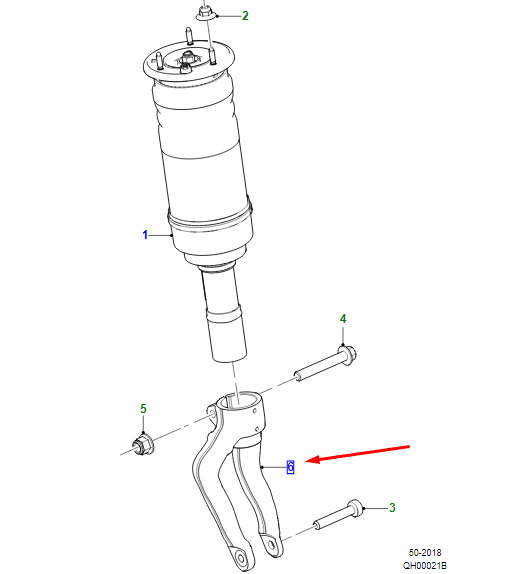 2

1

4

5

6

3

50-2018
QH00021B