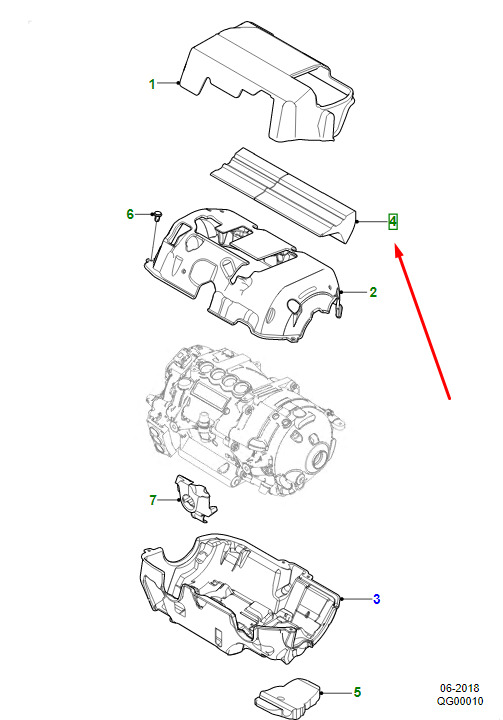 1

6

4

2

7

3

5

06-2018
QG00010