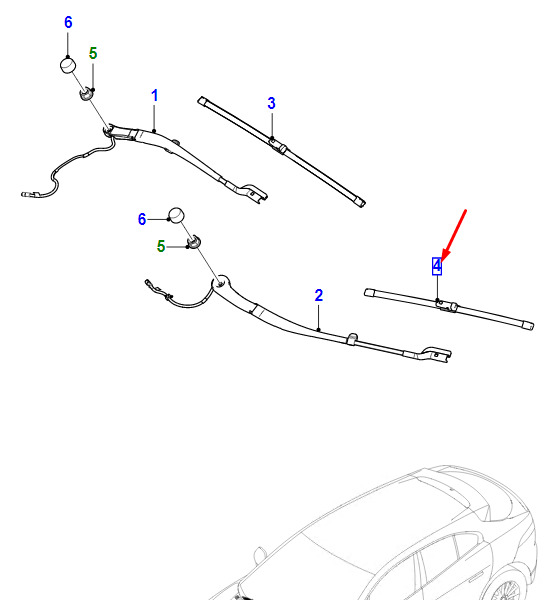 6
5
1
3
6
5
4
2