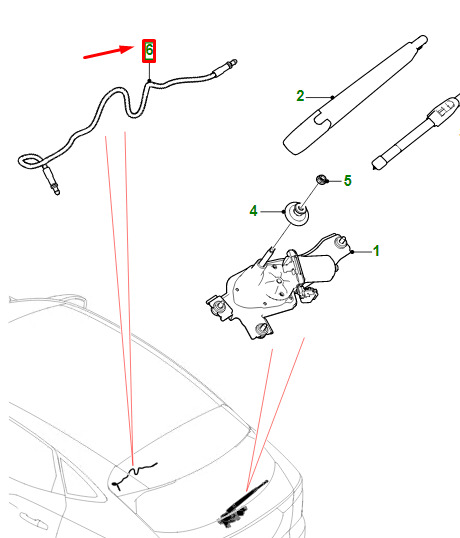 6
2
5
4
1